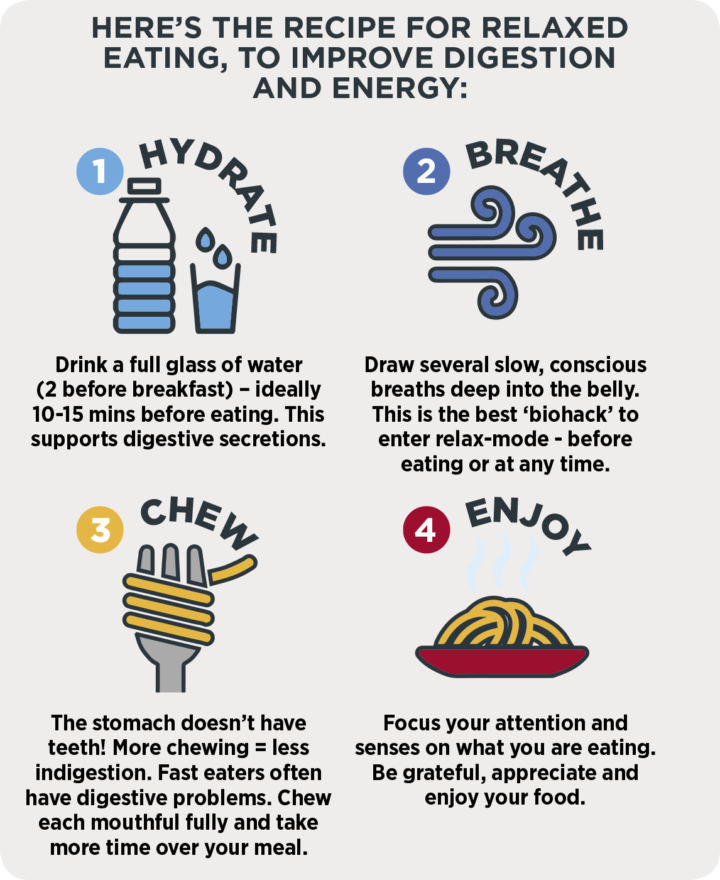 HERE'S THE RECIPE FOR RELAXED EATING, TO IMPROVE DIGESTION AND ENERGY:

1 HYDRATE

Drink a full glass of water (2 before breakfast) – ideally 10-15 mins before eating. This supports digestive secretions.

2 BREATHE

Draw several slow, conscious breaths deep into the belly. This is the best 'biohack' to enter relax-mode - before eating or at any time.

3 CHEW

The stomach doesn't have teeth! More chewing = less indigestion. Fast eaters often have digestive problems. Chew each mouthful fully and take more time over your meal.

4 ENJOY

Focus your attention and senses on what you are eating. Be grateful, appreciate and enjoy your food.